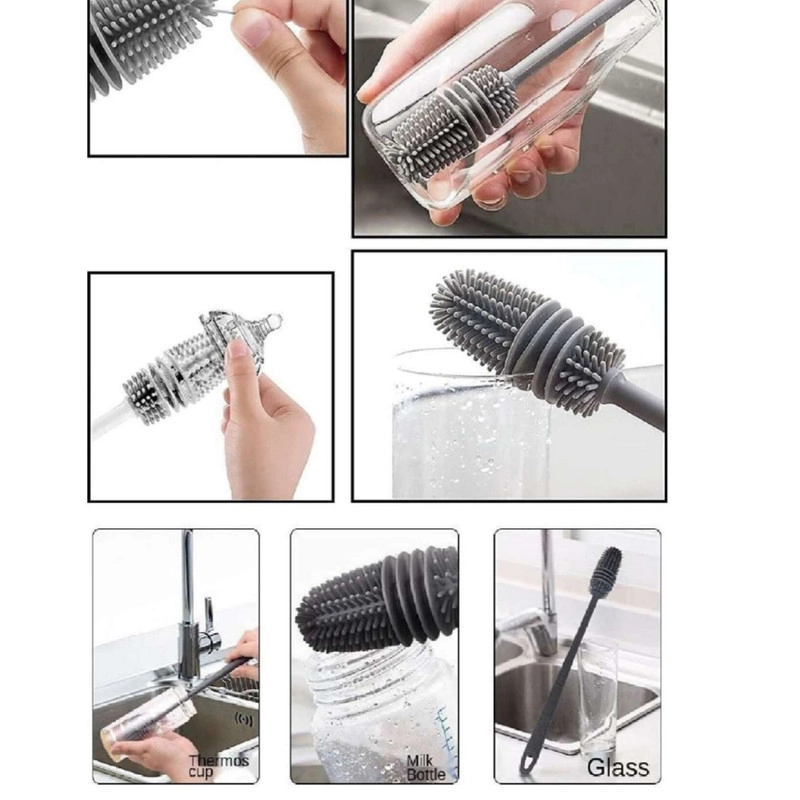 Thermos cup

Milk Bottle

Glass