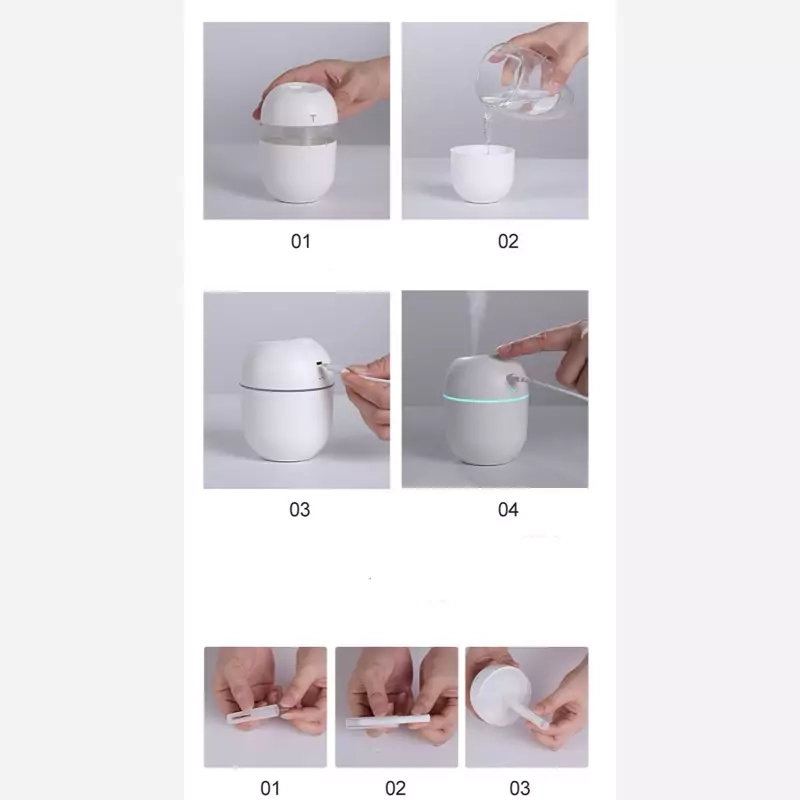 01

02

03

04

01

02

03