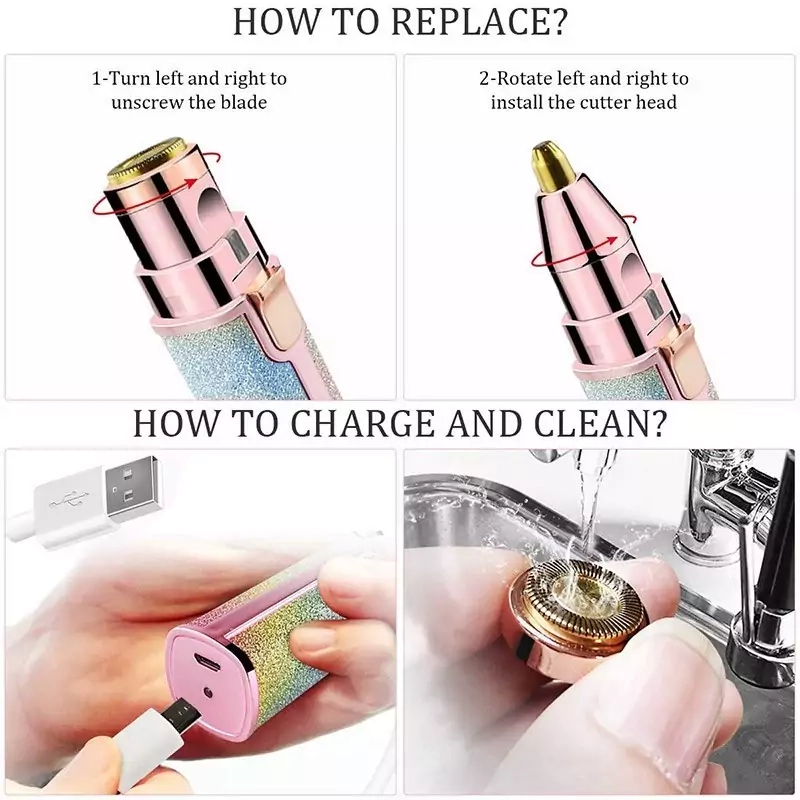 HOW TO REPLACE?

1-Turn left and right to unscrew the blade

2-Rotate left and right to install the cutter head

HOW TO CHARGE AND CLEAN?